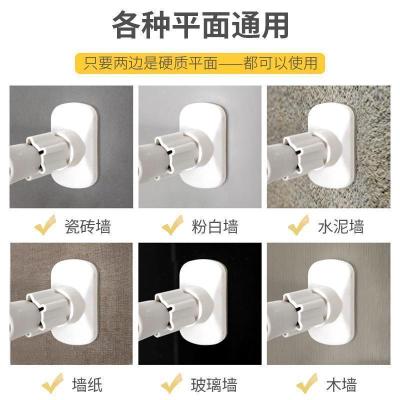 各种平面通用

只要两边是硬质平面——都可以使用

瓷砖墙

粉白墙

水泥墙

墙纸

玻璃墙

木墙