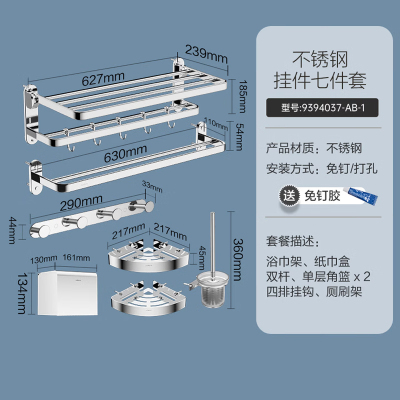 239mm
627mm
185mm
110mm
54mm
630mm
33mm
290mm
44mm
217mm 217mm
45mm
360mm
130mm 161mm
134mm

不锈钢
挂件七件套

型号:9394037-AB-1

产品材质：不锈钢
安装方式：免钉/打孔

送 免钉胶

套餐描述：
浴巾架、纸巾盒
双杆、单层角篮 x 2
四排挂钩、厕刷架