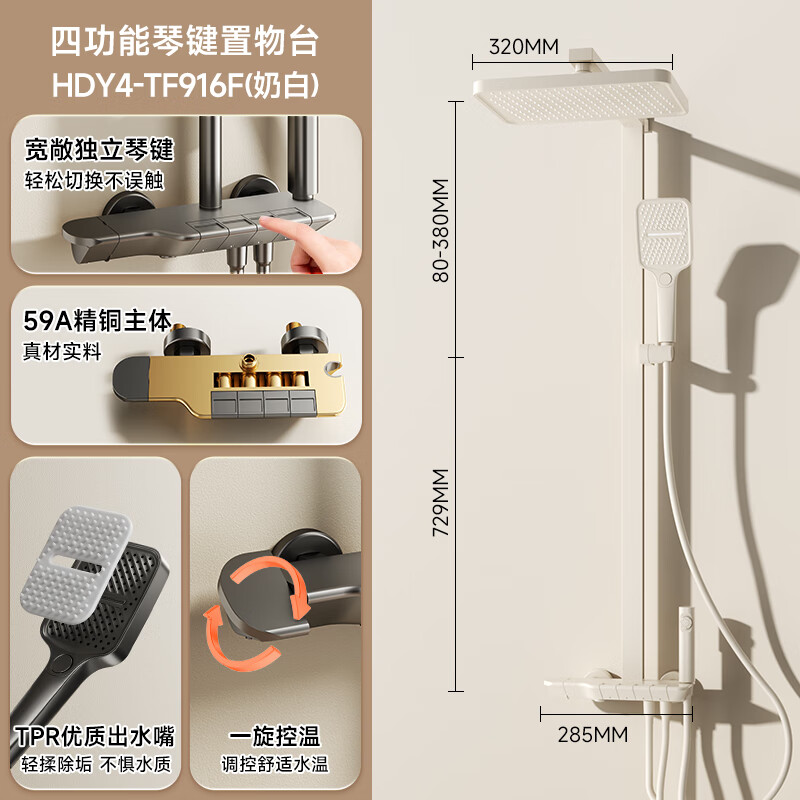 四功能琴键置物台
HDY4-TF916F(奶白)

宽敞独立琴键
轻松切换不误触

59A精铜主体
真材实料

TPR优质出水嘴
轻揉除垢 不惧水质

一旋控温
调控舒适水温

320MM
80-380MM
729MM
285MM