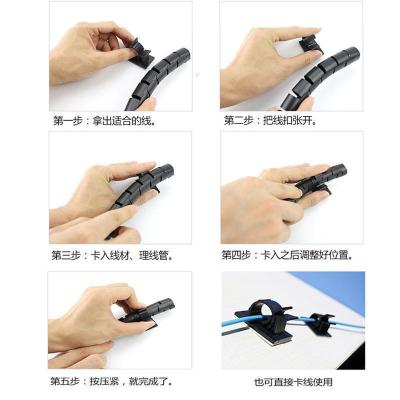 第一步：拿出适合的线。

第二步：把线扣张开。

第三步：卡入线材、理线管。

第四步：卡入之后调整好位置。

第五步：按压紧，就完成了。

也可直接卡线使用